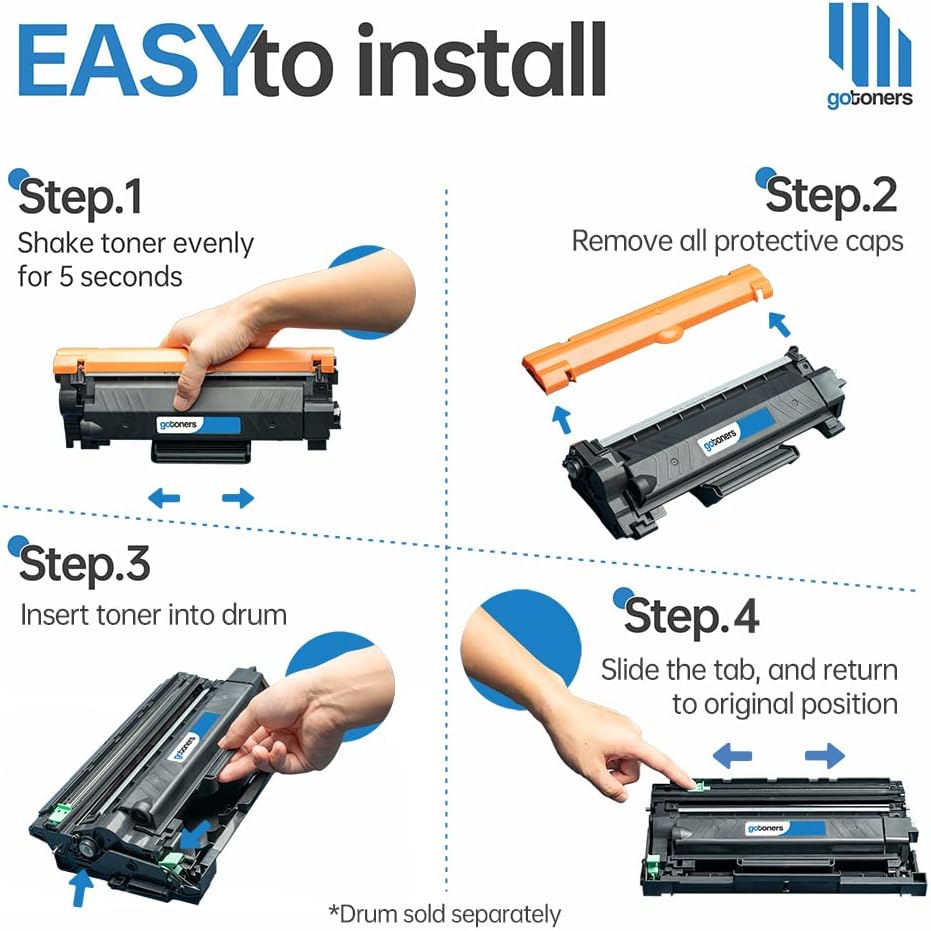 EASYto install

gotoners

Step.1
Shake toner evenly for 5 seconds

gotoners

Step.2
Remove all protective caps

gotoners

Step.3
Insert toner into drum

gotoners

Step.4
Slide the tab, and return to original position

gotoners

*Drum sold separately