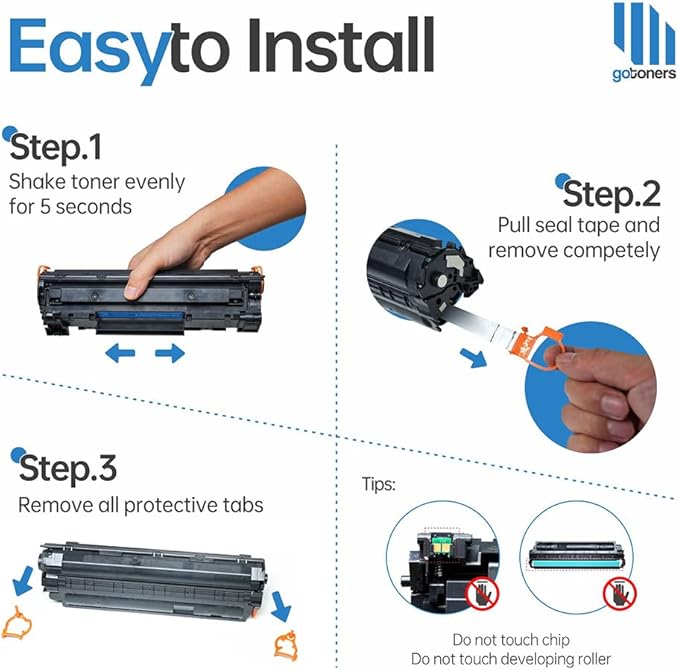 Easyto Install

gotoners

Step.1
Shake toner evenly for 5 seconds

Step.2
Pull seal tape and remove competely

Step.3
Remove all protective tabs

Tips:

Do not touch chip
Do not touch developing roller